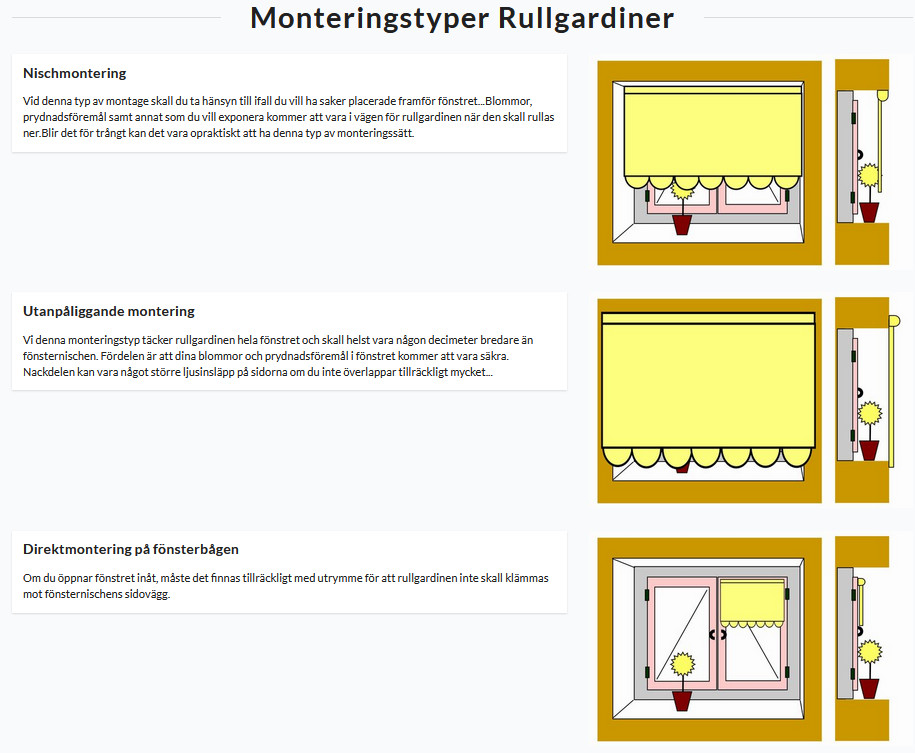 Monteringstyper Rullgardiner

Nischmontering

Vid denna typ av montage skall du ta hänsyn till ifall du vill ha saker placerade framför fönstret...Blommor, prydnadsföremål samt annat som du vill exponera kommer att vara i vägen för rullgardinen när den skall rullas ner.Blir det för trångt kan det vara opraktiskt att ha denna typ av monteringssätt.

Utanpåliggande montering

Vi denna monteringstyp täcker rullgardinen hela fönstret och skall helst vara någon decimeter bredare än fönsternischen. Fördelen är att dina blommor och prydnadsföremål i fönstret kommer att vara säkra. Nackdelen kan vara något större ljusinsläpp på sidorna om du inte överlappar tillräckligt mycket...

Direktmontering på fönsterbågen

Om du öppnar fönstret inåt, måste det finnas tillräckligt med utrymme för att rullgardinen inte skall klämmas mot fönsternischens sidovägg.